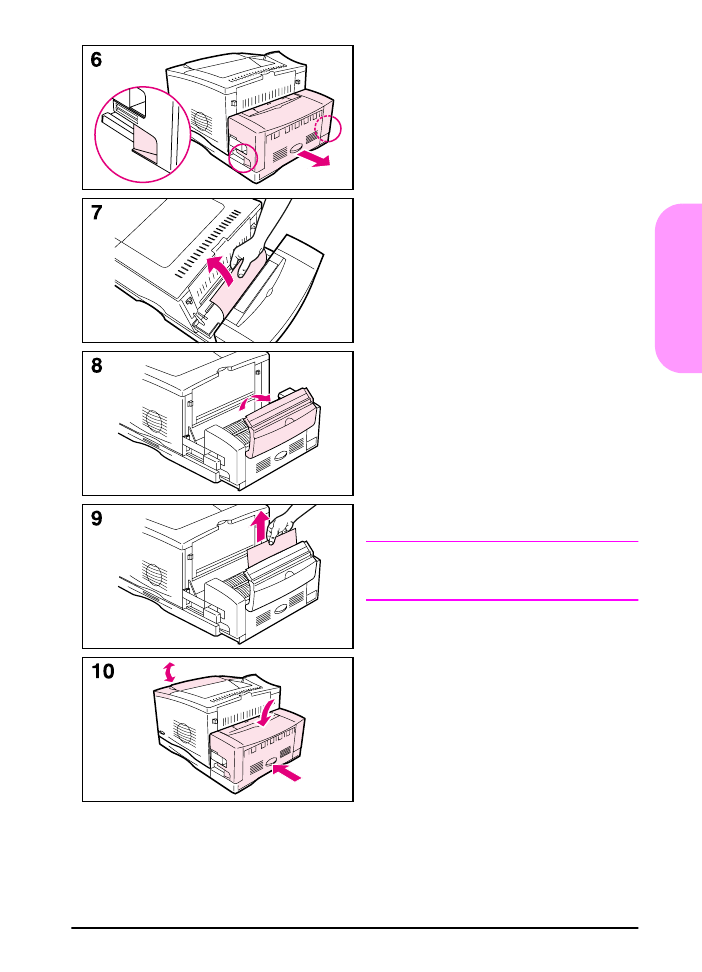 6

7

8

9

10